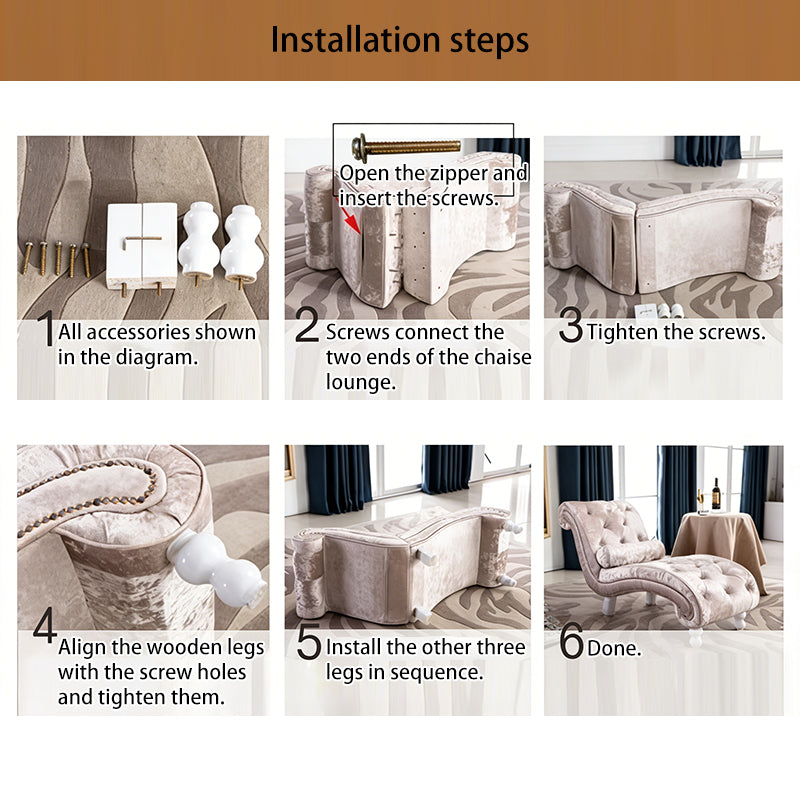 Installation steps

1 All accessories shown in the diagram.

Open the zipper and insert the screws.

2 Screws connect the two ends of the chaise lounge.

3 Tighten the screws.

4 Align the wooden legs with the screw holes and tighten them.

5 Install the other three legs in sequence.

6 Done.